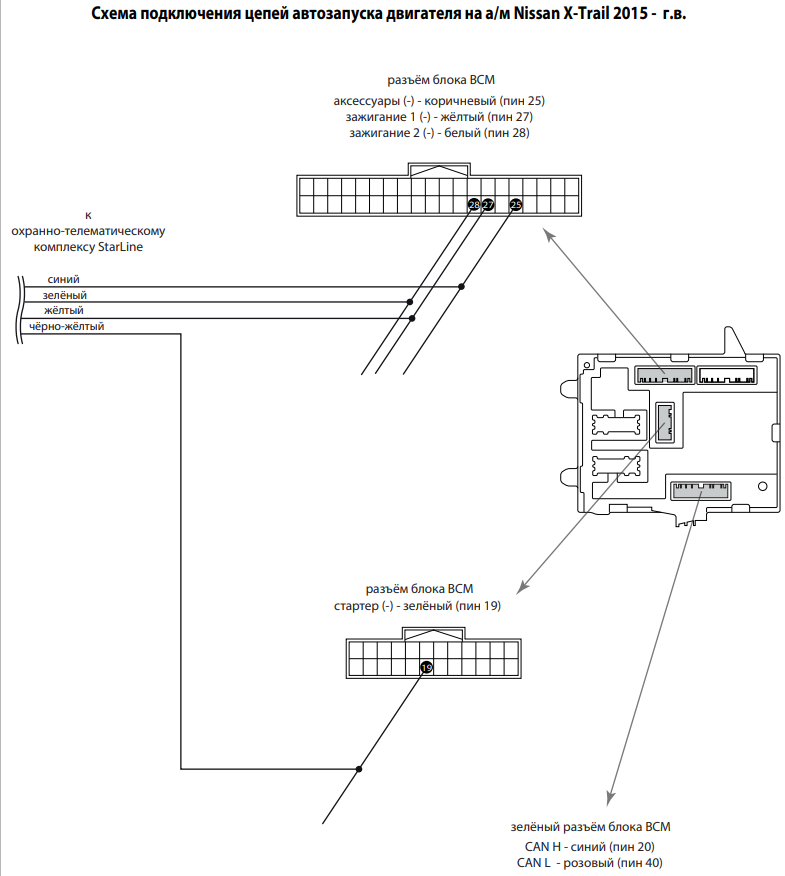 Схема подключения цепей автозапуска двигателя на а/м Nissan X-Trail 2015 - г.в.

разъём блока BCM
аксессуары (-) - коричневый (пин 25)
зажигание 1 (-) - жёлтый (пин 27)
зажигание 2 (-) - белый (пин 28)

28 27 25

к
охранно-телематическому
комплексу StarLine

синий
зелёный
жёлтый
чёрно-жёлтый

разъём блока BCM
стартер (-) - зелёный (пин 19)

19

зелёный разъём блока BCM
CAN H - синий (пин 20)
CAN L - розовый (пин 40)