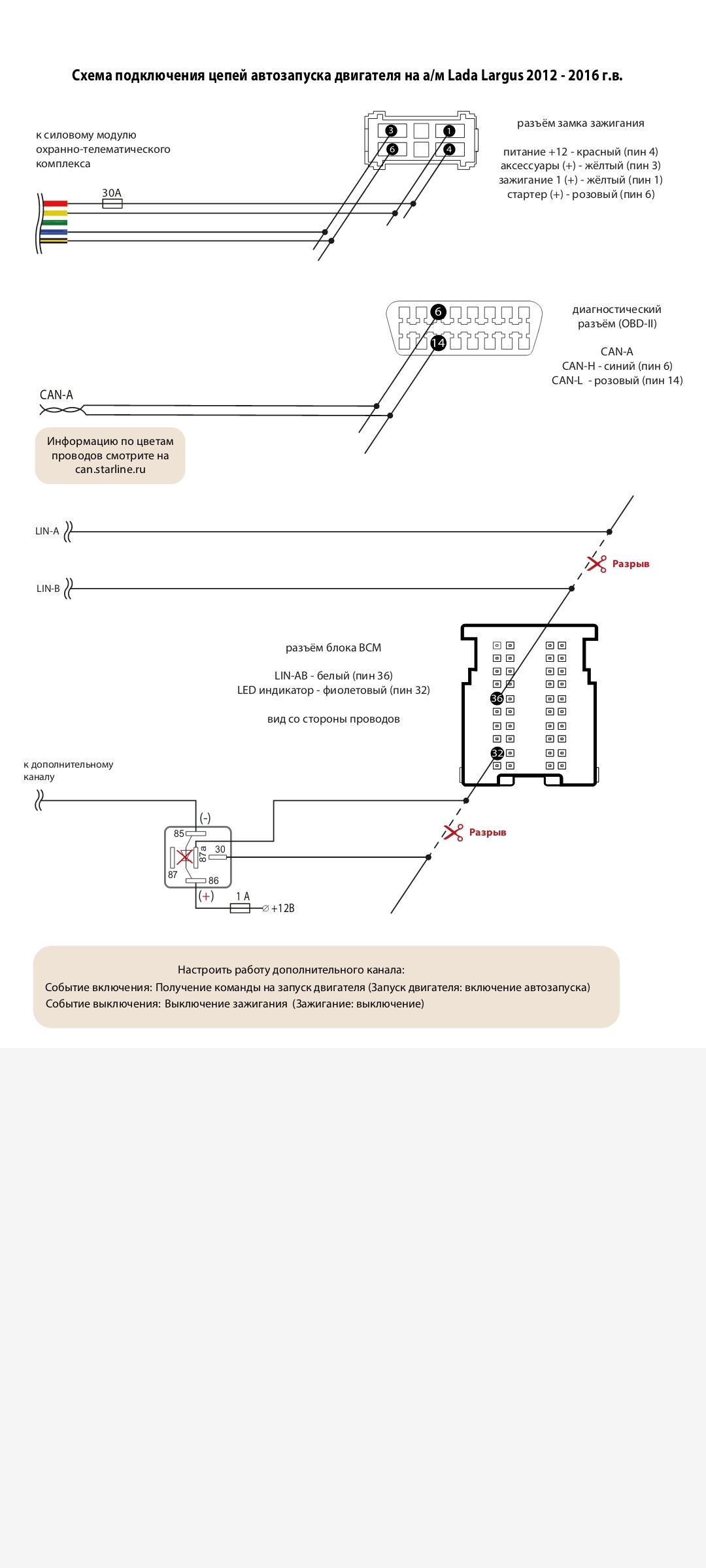 Схема подключения цепей автозапуска двигателя на а/м Lada Largus 2012 - 2016 г.в.

к силовому модулю охранно-телематического комплекса

30A

3 1
6 4

разъём замка зажигания

питание +12 - красный (пин 4)
аксессуары (+) - жёлтый (пин 3)
зажигание 1 (+) - жёлтый (пин 1)
стартер (+) - розовый (пин 6)

6
14

диагностический разъём (OBD-II)

CAN-A
CAN-H - синий (пин 6)
CAN-L - розовый (пин 14)

CAN-A

Информацию по цветам проводов смотрите на can.starline.ru

LIN-A

Разрыв

LIN-B

разъём блока BCM

LIN-AB - белый (пин 36)
LED индикатор - фиолетовый (пин 32)

вид со стороны проводов

36
32

к дополнительному каналу

(-)
85
87a
30
87
86
(+)
1 A
+12В

Разрыв

Настроить работу дополнительного канала:
Событие включения: Получение команды на запуск двигателя (Запуск двигателя: включение автозапуска)
Событие выключения: Выключение зажигания (Зажигание: выключение)