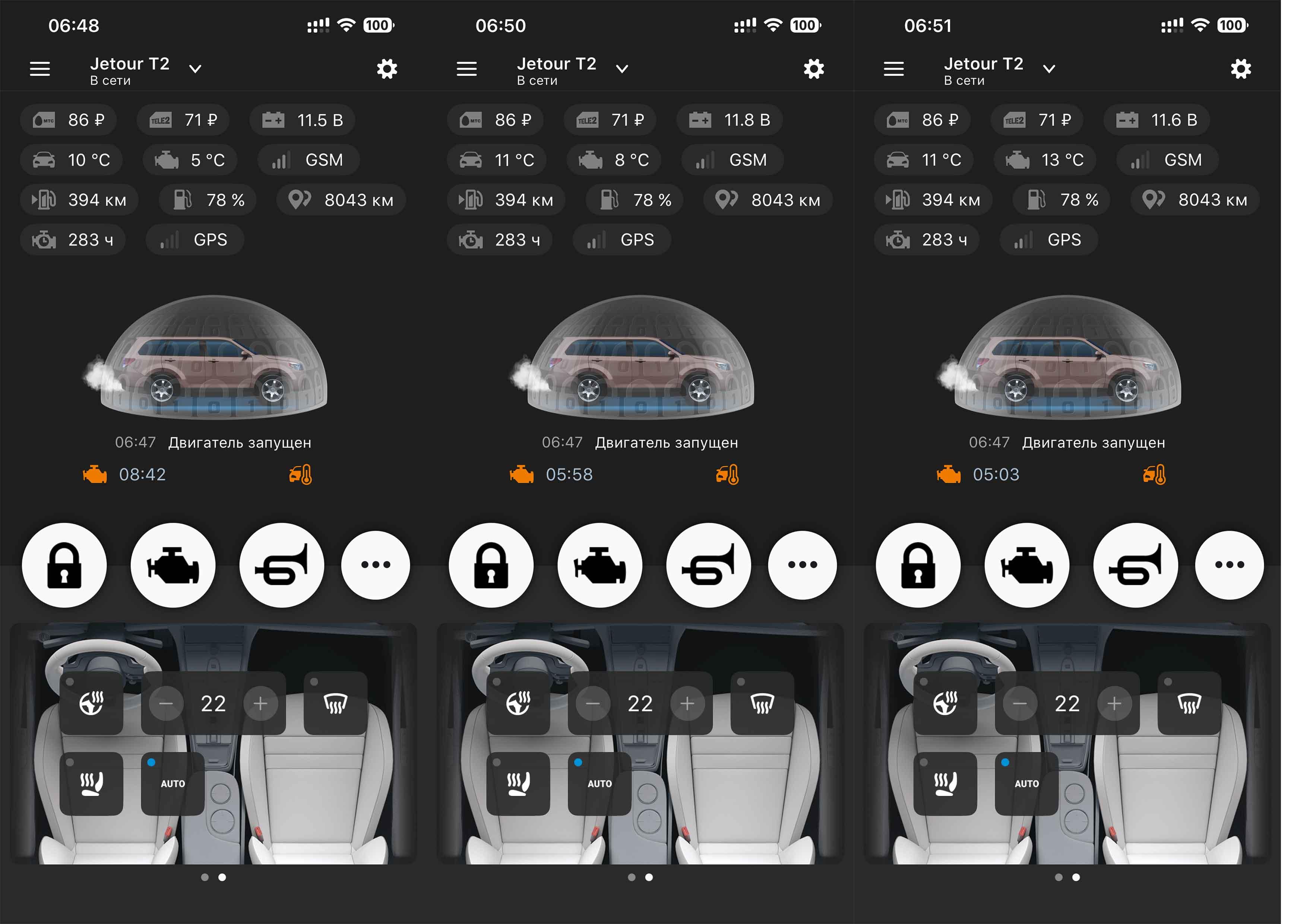 06:48
100
Jetour T2
В сети
МТС 86 ₽
TELE2 71 ₽
11.5 В
10 °C
5 °C
GSM
394 км
78 %
8043 км
283 ч
GPS
06:47 Двигатель запущен
08:42
22
AUTO

06:50
100
Jetour T2
В сети
МТС 86 ₽
TELE2 71 ₽
11.8 В
11 °C
8 °C
GSM
394 км
78 %
8043 км
283 ч
GPS
06:47 Двигатель запущен
05:58
22
AUTO

06:51
100
Jetour T2
В сети
МТС 86 ₽
TELE2 71 ₽
11.6 В
11 °C
13 °C
GSM
394 км
78 %
8043 км
283 ч
GPS
06:47 Двигатель запущен
05:03
22
AUTO