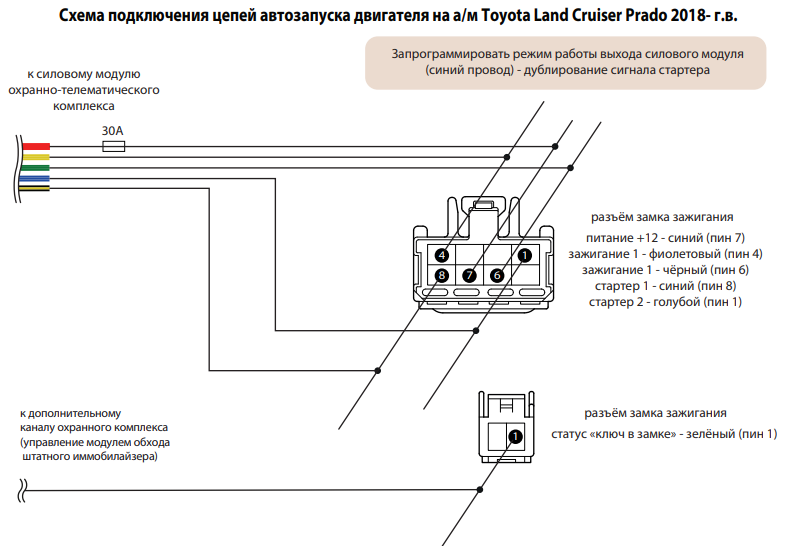 Схема подключения цепей автозапуска двигателя на а/м Toyota Land Cruiser Prado 2018- г.в.

Запрограммировать режим работы выхода силового модуля (синий провод) - дублирование сигнала стартера

к силовому модулю охранно-телематического комплекса

30A

4

1

8

7

6

разъём замка зажигания

питание +12 - синий (пин 7)
зажигание 1 - фиолетовый (пин 4)
зажигание 1 - чёрный (пин 6)
стартер 1 - синий (пин 8)
стартер 2 - голубой (пин 1)

к дополнительному каналу охранного комплекса (управление модулем обхода штатного иммобилайзера)

1

разъём замка зажигания

статус «ключ в замке» - зелёный (пин 1)