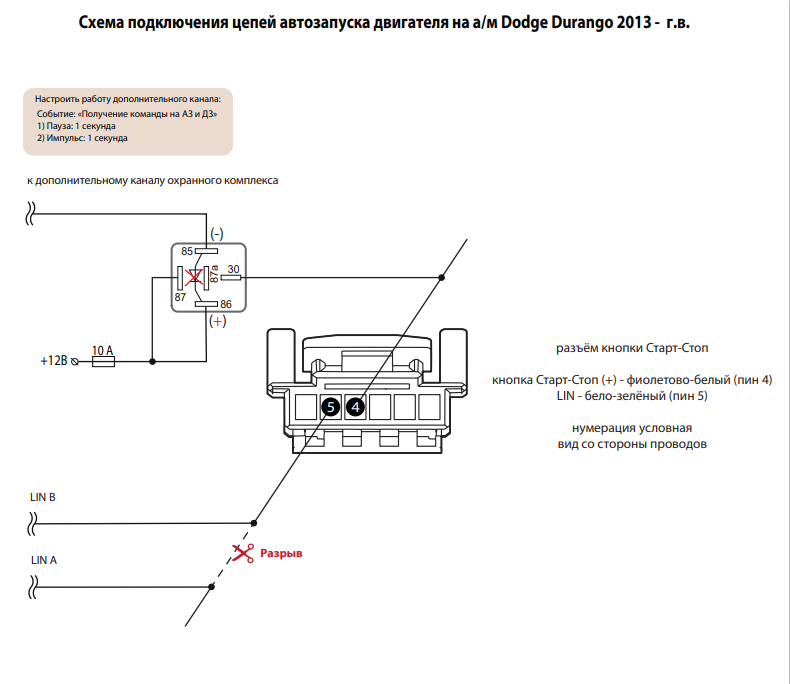 Схема подключения цепей автозапуска двигателя на а/м Dodge Durango 2013 - г.в.

Настроить работу дополнительного канала:
Событие: «Получение команды на АЗ и ДЗ»
1) Пауза: 1 секунда
2) Импульс: 1 секунда

к дополнительному каналу охранного комплекса

(-)
85
87a
30
87
86
(+)

+12В
10 А

5
4

разъём кнопки Старт-Стоп

кнопка Старт-Стоп (+) - фиолетово-белый (пин 4)
LIN - бело-зелёный (пин 5)

нумерация условная
вид со стороны проводов

LIN B

Разрыв

LIN A