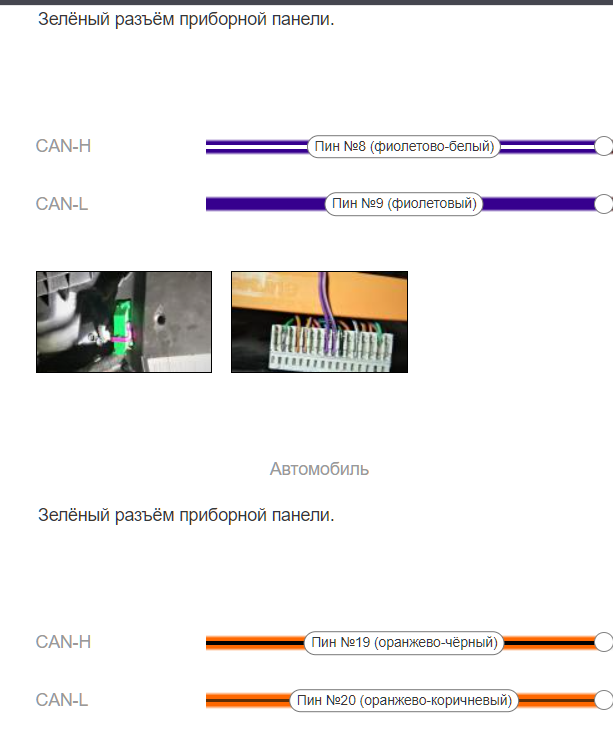 Зелёный разъём приборной панели.

CAN-H
Пин №8 (фиолетово-белый)

CAN-L
Пин №9 (фиолетовый)

Автомобиль

Зелёный разъём приборной панели.

CAN-H
Пин №19 (оранжево-чёрный)

CAN-L
Пин №20 (оранжево-коричневый)