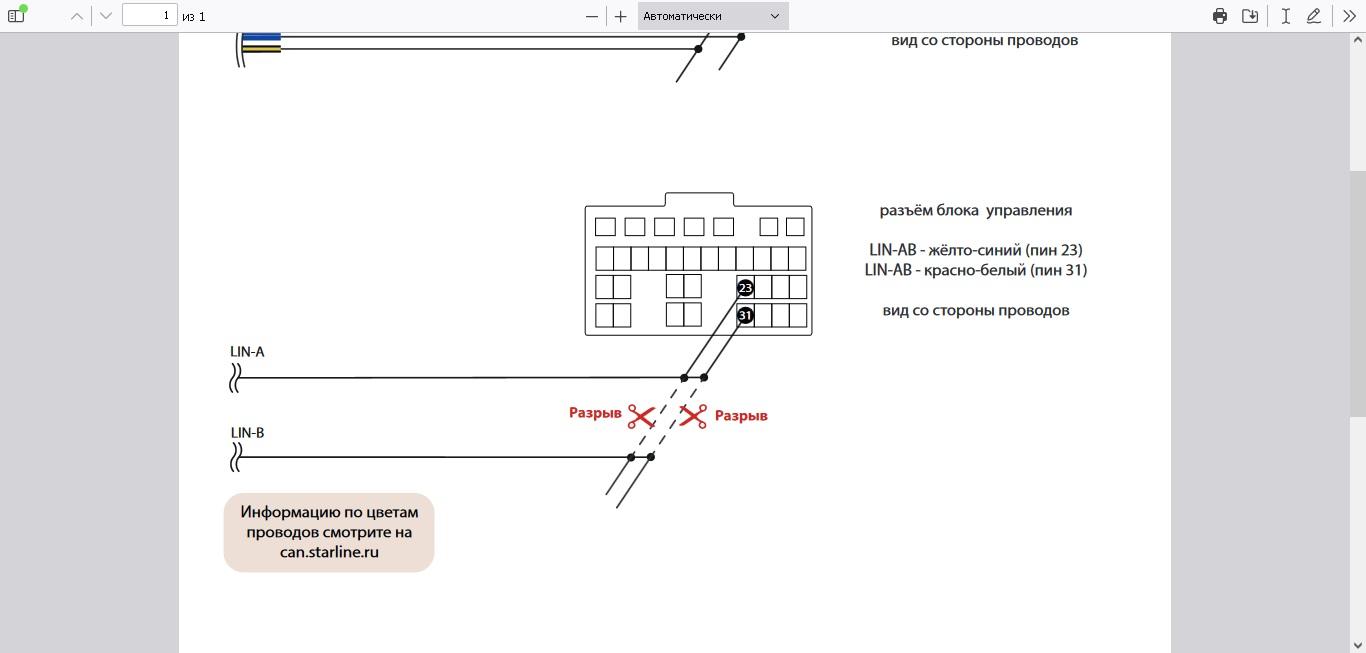 1 из 1
Автоматически

вид со стороны проводов

разъём блока управления

LIN-AB - жёлто-синий (пин 23)
LIN-AB - красно-белый (пин 31)

вид со стороны проводов

23
31

LIN-A

Разрыв
Разрыв

LIN-B

Информацию по цветам проводов смотрите на can.starline.ru