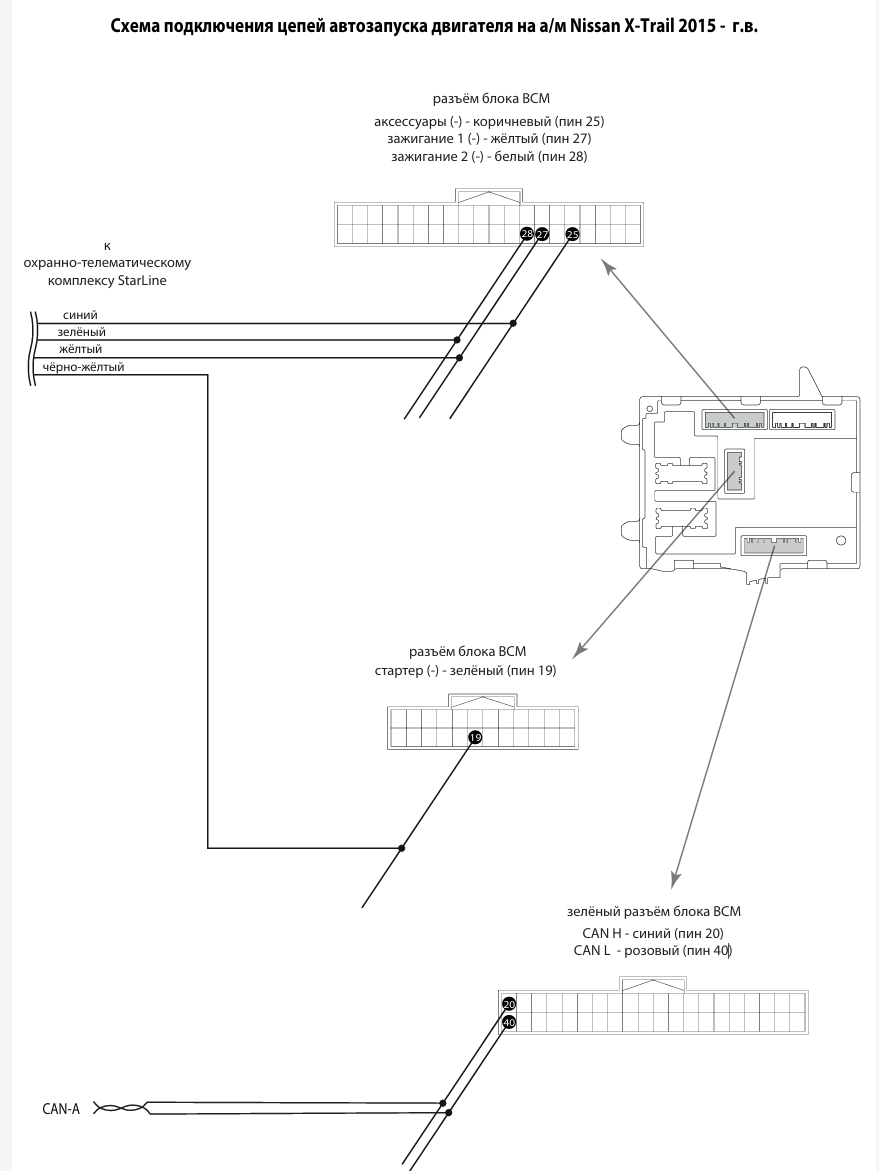 Схема подключения цепей автозапуска двигателя на а/м Nissan X-Trail 2015 - г.в.

разъём блока BCM
аксессуары (-) - коричневый (пин 25)
зажигание 1 (-) - жёлтый (пин 27)
зажигание 2 (-) - белый (пин 28)

28 27 25

к
охранно-телематическому
комплексу StarLine

синий
зелёный
жёлтый
чёрно-жёлтый

разъём блока BCM
стартер (-) - зелёный (пин 19)

19

зелёный разъём блока BCM
CAN H - синий (пин 20)
CAN L - розовый (пин 40)

20
40

CAN-A